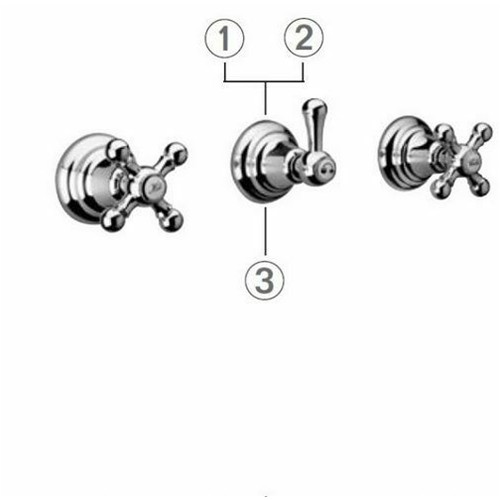 1
2
3