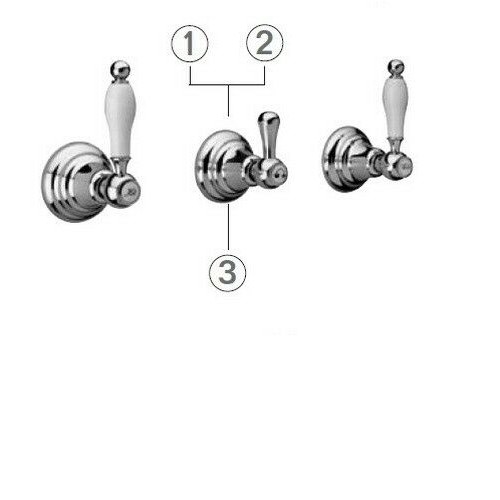 1
2
3